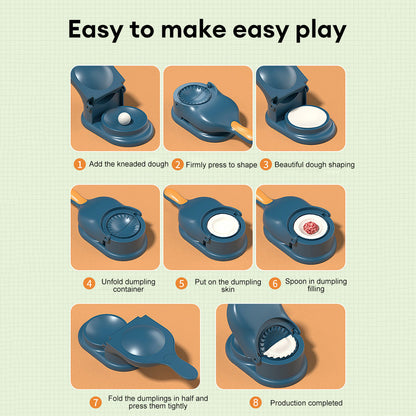 Easy to make easy play

1 Add the kneaded dough

2 Firmly press to shape

3 Beautiful dough shaping

4 Unfold dumpling container

5 Put on the dumpling skin

6 Spoon in dumpling filling

7 Fold the dumplings in half and press them tightly

8 Production completed